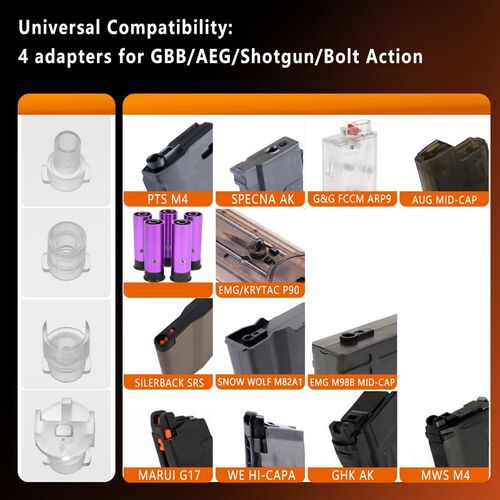 Universal Compatibility:
4 adapters for GBB/AEG/Shotgun/Bolt Action

PTS M4
SPECNA AK
G&G FCCM ARP9
AUG MID-CAP

EMG/KRYTAC P90

SILERBACK SRS
SNOW WOLF M82A1
EMG M98B MID-CAP

MARUI G17
WE HI-CAPA
GHK AK
MWS M4